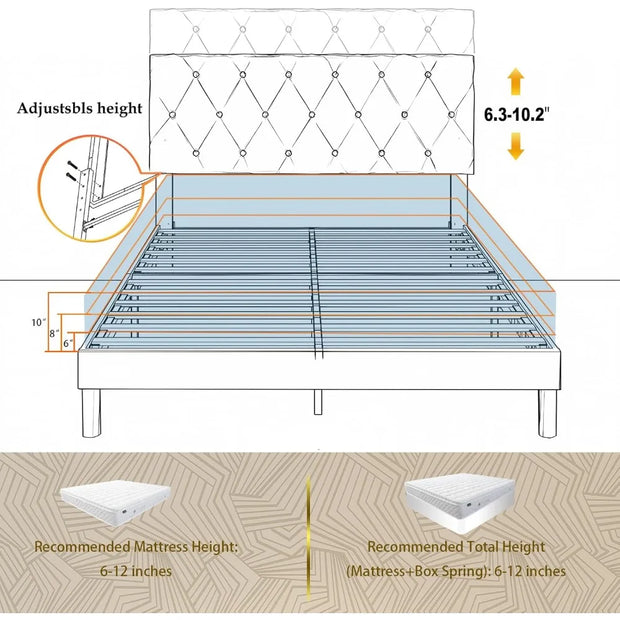 Adjustsbls height

6.3-10.2"

10"

8"

6"

Recommended Mattress Height: 6-12 inches

Recommended Total Height (Mattress+Box Spring): 6-12 inches